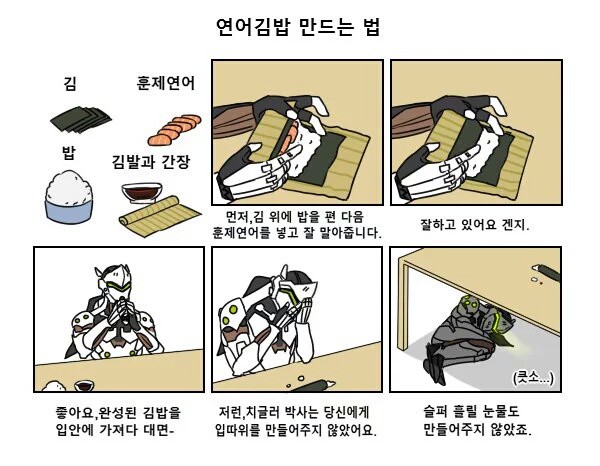 연어김밥 만드는 법

김

훈제연어

밥

김발과 간장

먼저,김 위에 밥을 편 다음 훈제연어를 넣고 잘 말아줍니다.

잘하고 있어요 겐지.

좋아요,완성된 김밥을 입안에 가져다 대면-

저런,치글러 박사는 당신에게 입따위를 만들어주지 않았어요.

(큿소...)

슬퍼 흘릴 눈물도 만들어주지 않았죠.