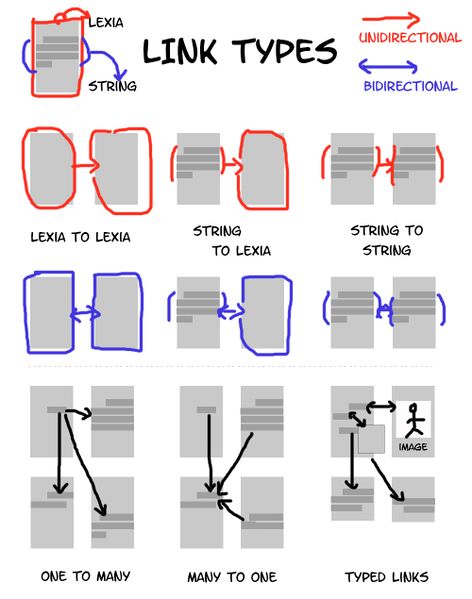 LEXIA

STRING

LINK TYPES

UNIDIRECTIONAL

BIDIRECTIONAL

LEXIA TO LEXIA

STRING TO LEXIA

STRING TO STRING

IMAGE

ONE TO MANY

MANY TO ONE

TYPED LINKS